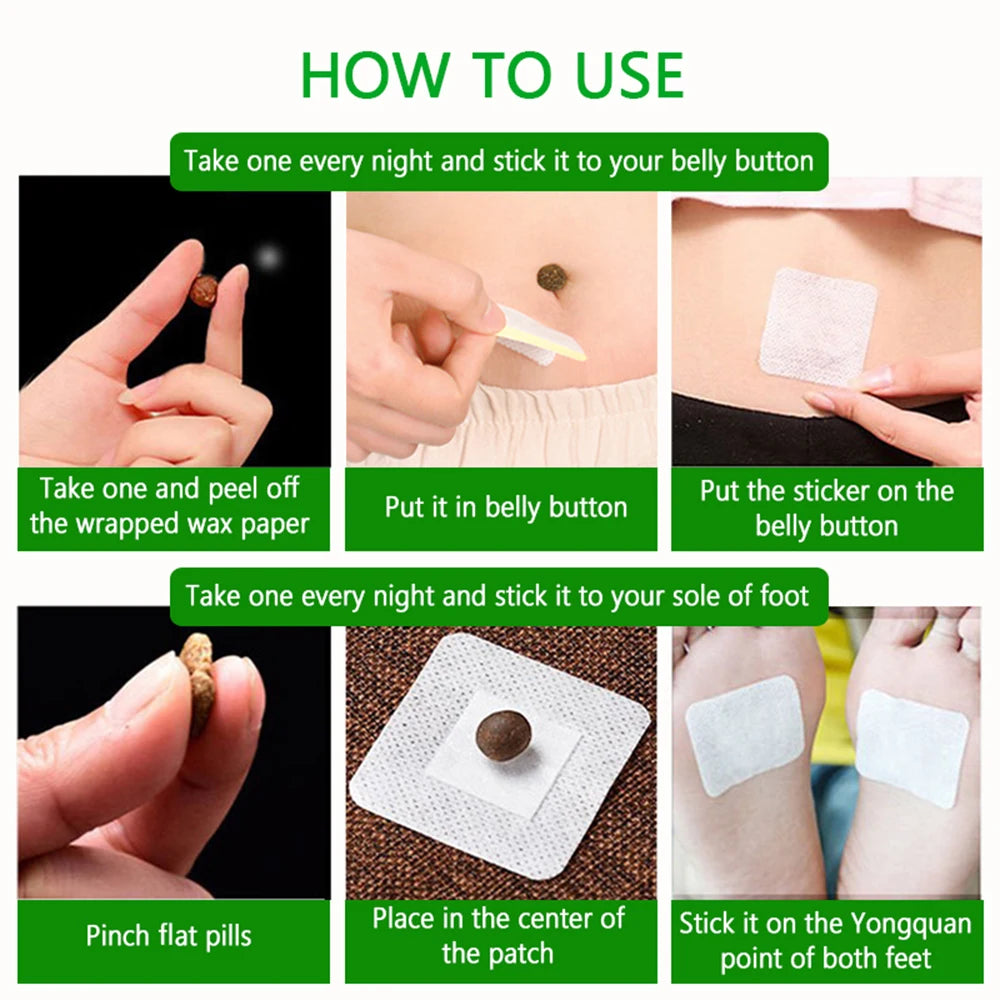 HOW TO USE

Take one every night and stick it to your belly button

Take one and peel off the wrapped wax paper

Put it in belly button

Put the sticker on the belly button

Take one every night and stick it to your sole of foot

Pinch flat pills

Place in the center of the patch

Stick it on the Yongquan point of both feet