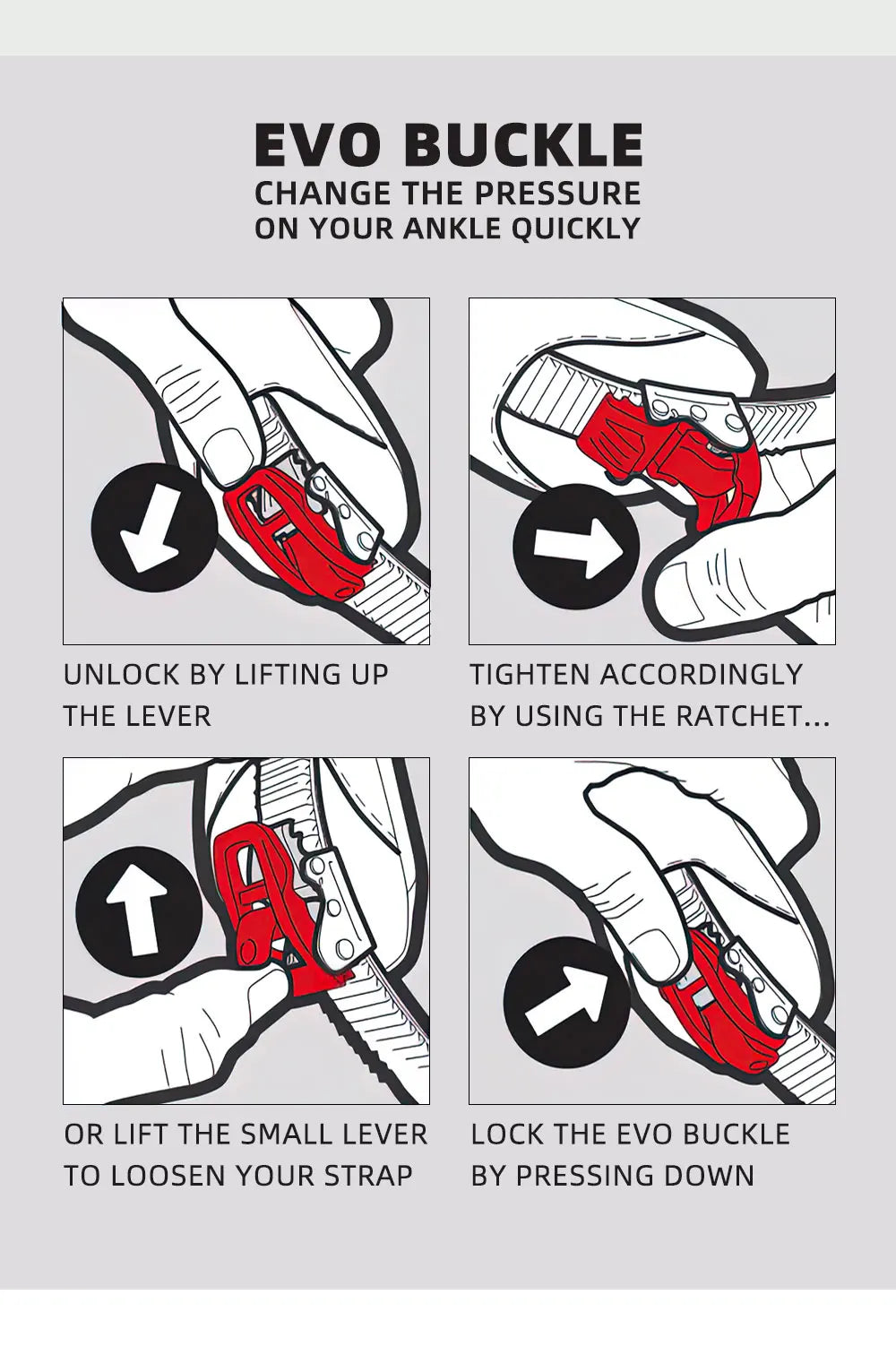 EVO BUCKLE
CHANGE THE PRESSURE ON YOUR ANKLE QUICKLY

UNLOCK BY LIFTING UP THE LEVER

TIGHTEN ACCORDINGLY BY USING THE RATCHET...

OR LIFT THE SMALL LEVER TO LOOSEN YOUR STRAP

LOCK THE EVO BUCKLE BY PRESSING DOWN